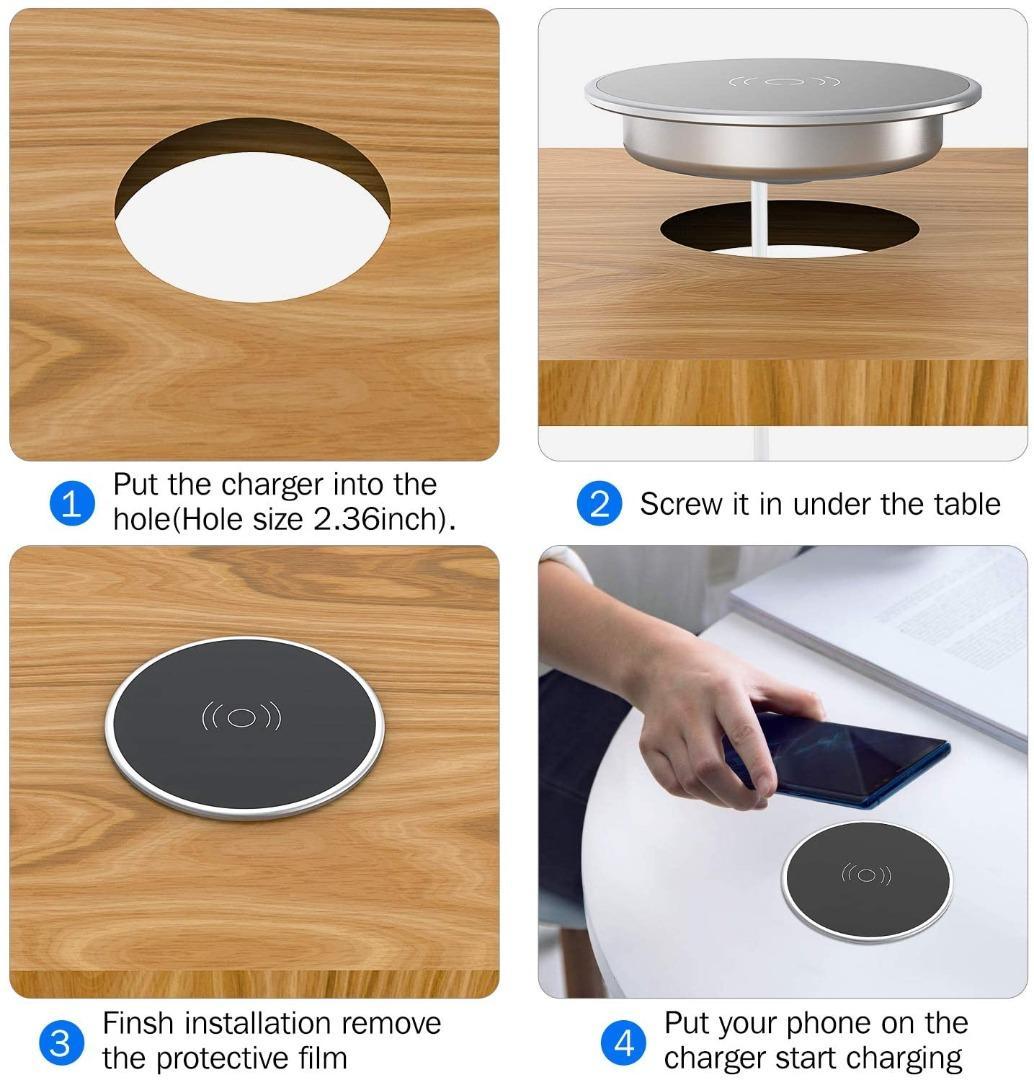 1 Put the charger into the hole(Hole size 2.36inch).

2 Screw it in under the table

3 Finsh installation remove the protective film

4 Put your phone on the charger start charging