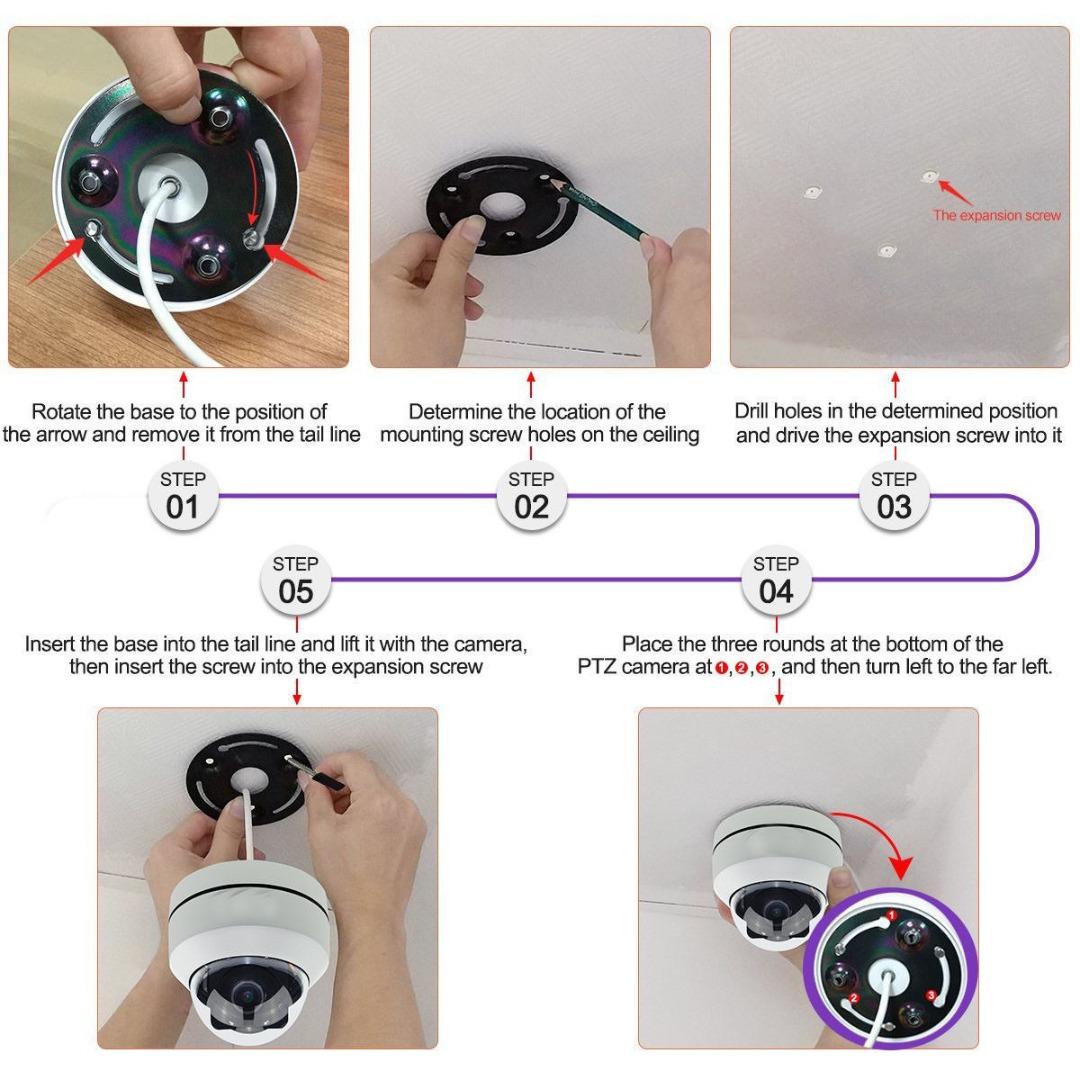 The expansion screw

Rotate the base to the position of the arrow and remove it from the tail line

Determine the location of the mounting screw holes on the ceiling

Drill holes in the determined position and drive the expansion screw into it

STEP 01

STEP 02

STEP 03

STEP 05

STEP 04

Insert the base into the tail line and lift it with the camera, then insert the screw into the expansion screw

Place the three rounds at the bottom of the PTZ camera at ❶,❷,❸, and then turn left to the far left.

1

2

3