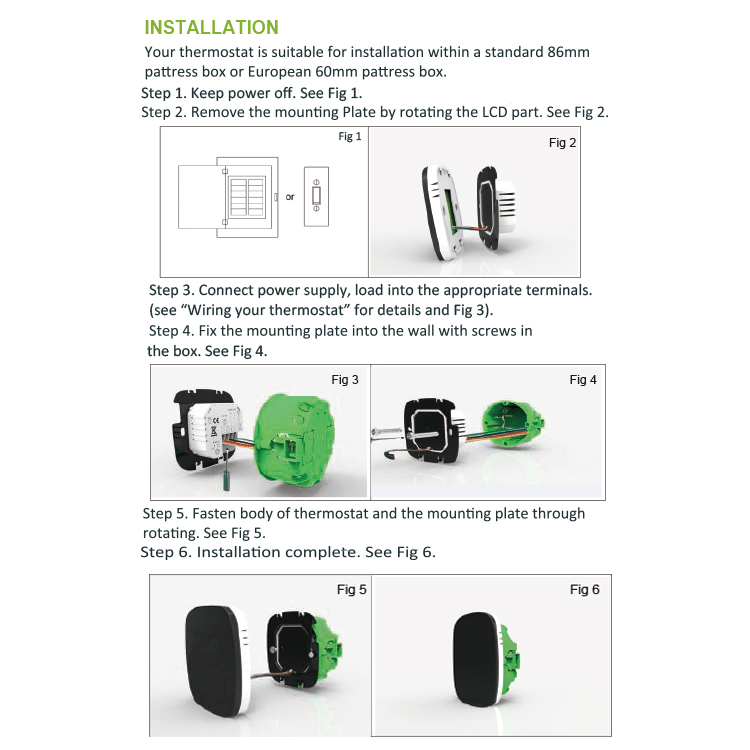 INSTALLATION

Your thermostat is suitable for installation within a standard 86mm pattress box or European 60mm pattress box.

Step 1. Keep power off. See Fig 1.
Step 2. Remove the mounting Plate by rotating the LCD part. See Fig 2.

Fig 1

or

Fig 2

Step 3. Connect power supply, load into the appropriate terminals. (see "Wiring your thermostat" for details and Fig 3).
Step 4. Fix the mounting plate into the wall with screws in the box. See Fig 4.

Fig 3

Fig 4

Step 5. Fasten body of thermostat and the mounting plate through rotating. See Fig 5.
Step 6. Installation complete. See Fig 6.

Fig 5

Fig 6